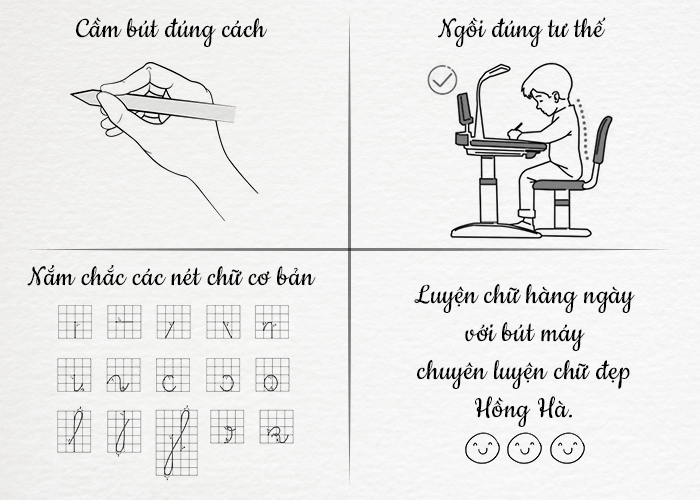 Cầm bút đúng cách

Ngồi đúng tư thế

Nắm chắc các nét chữ cơ bản

Luyện chữ hàng ngày với bút máy chuyên luyện chữ đẹp Hồng Hà.