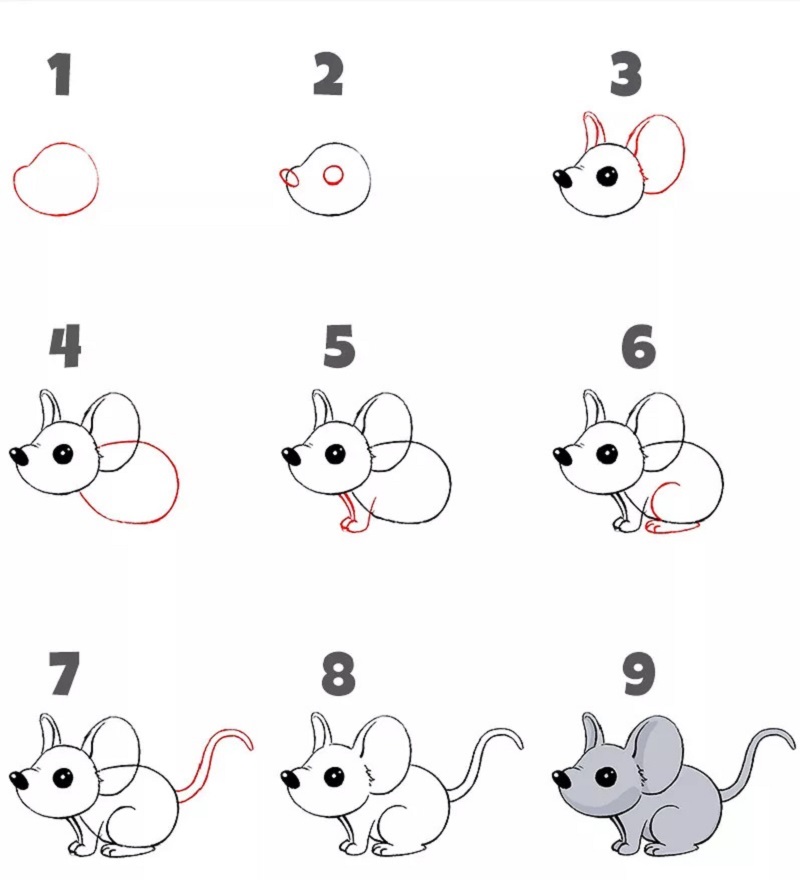 1

2

3

4

5

6

7

8

9