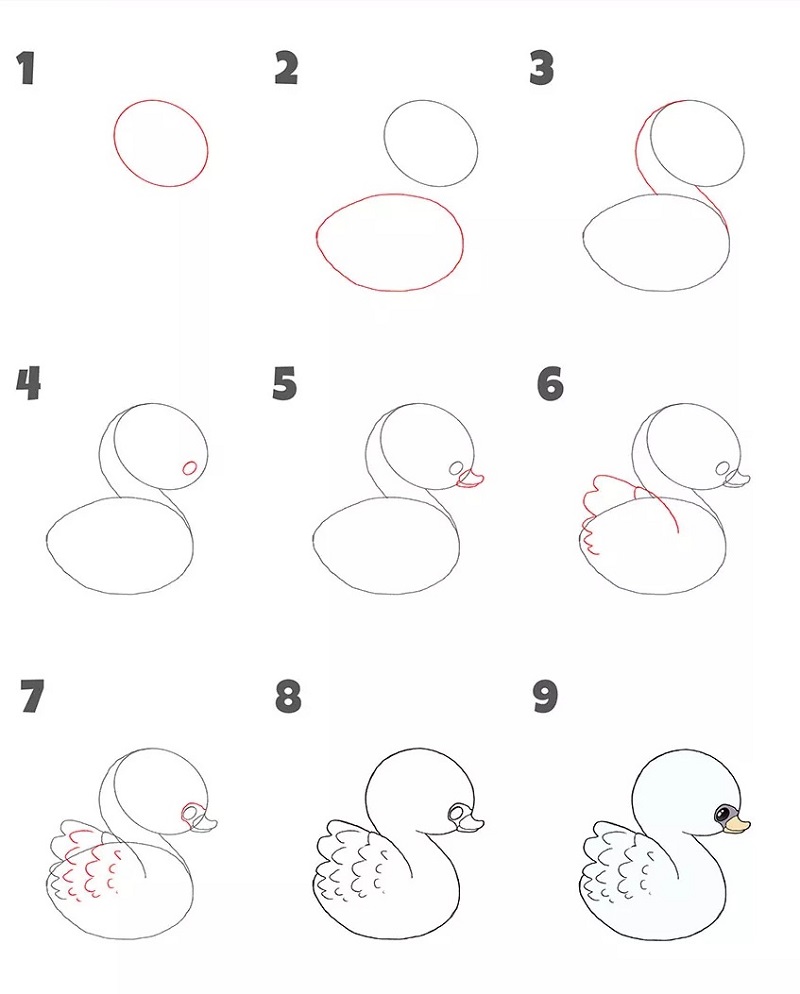 1

2

3

4

5

6

7

8

9