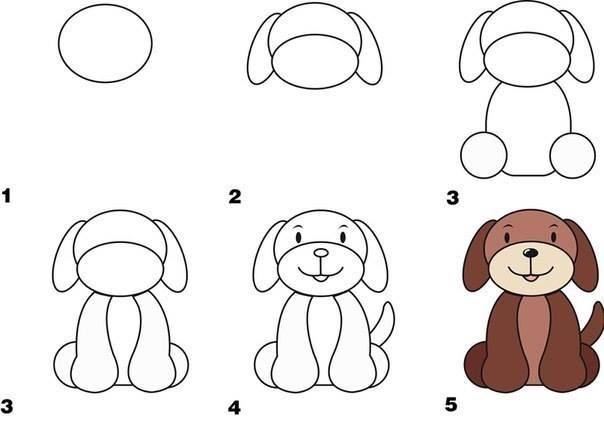 1

2

3

3

4

5