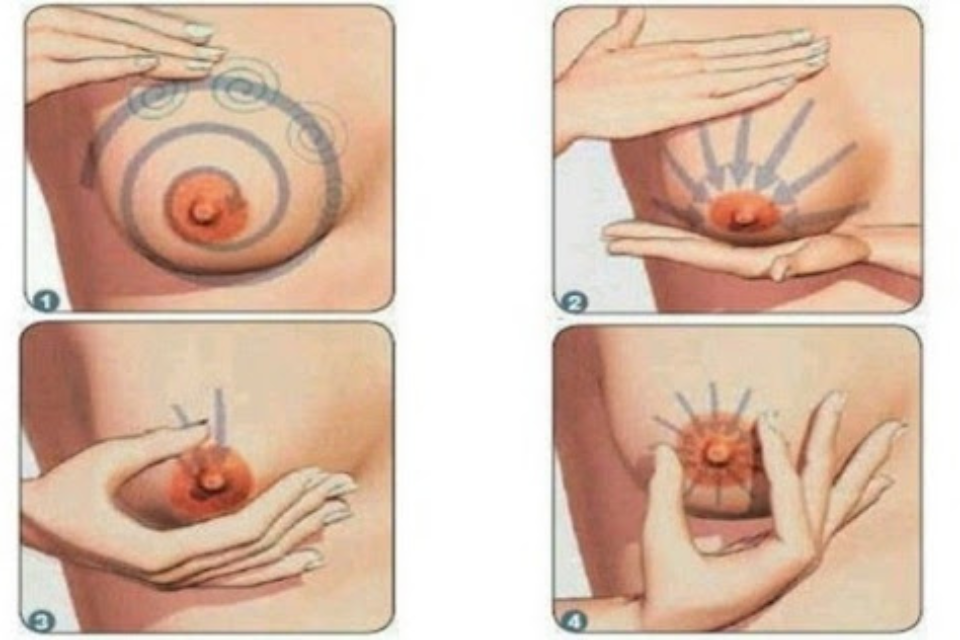 1

2

3

4