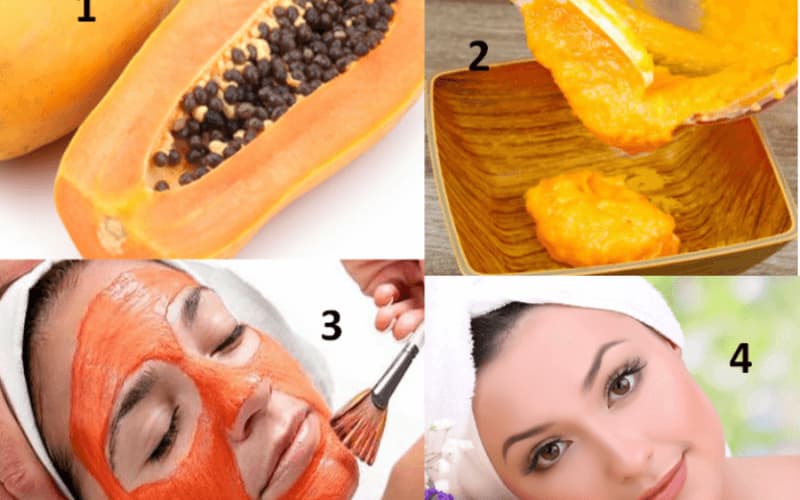 1

2

3

4