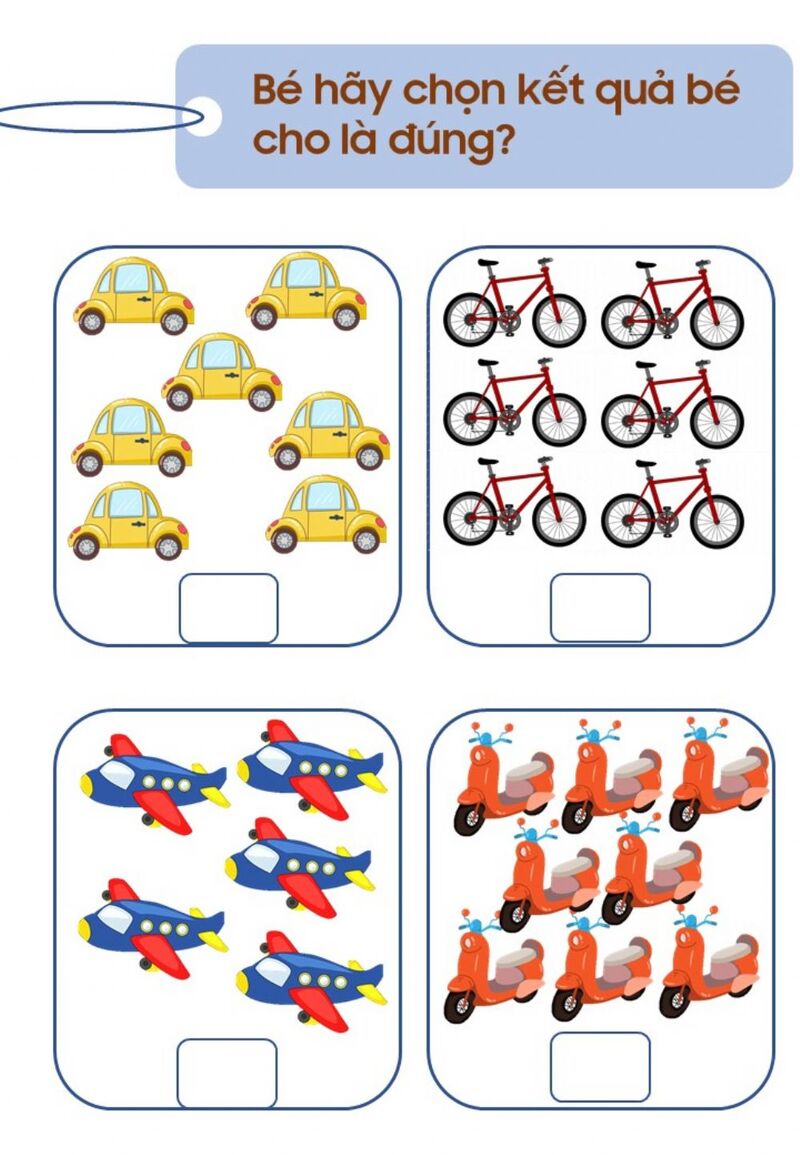 Bé hãy chọn kết quả bé cho là đúng?